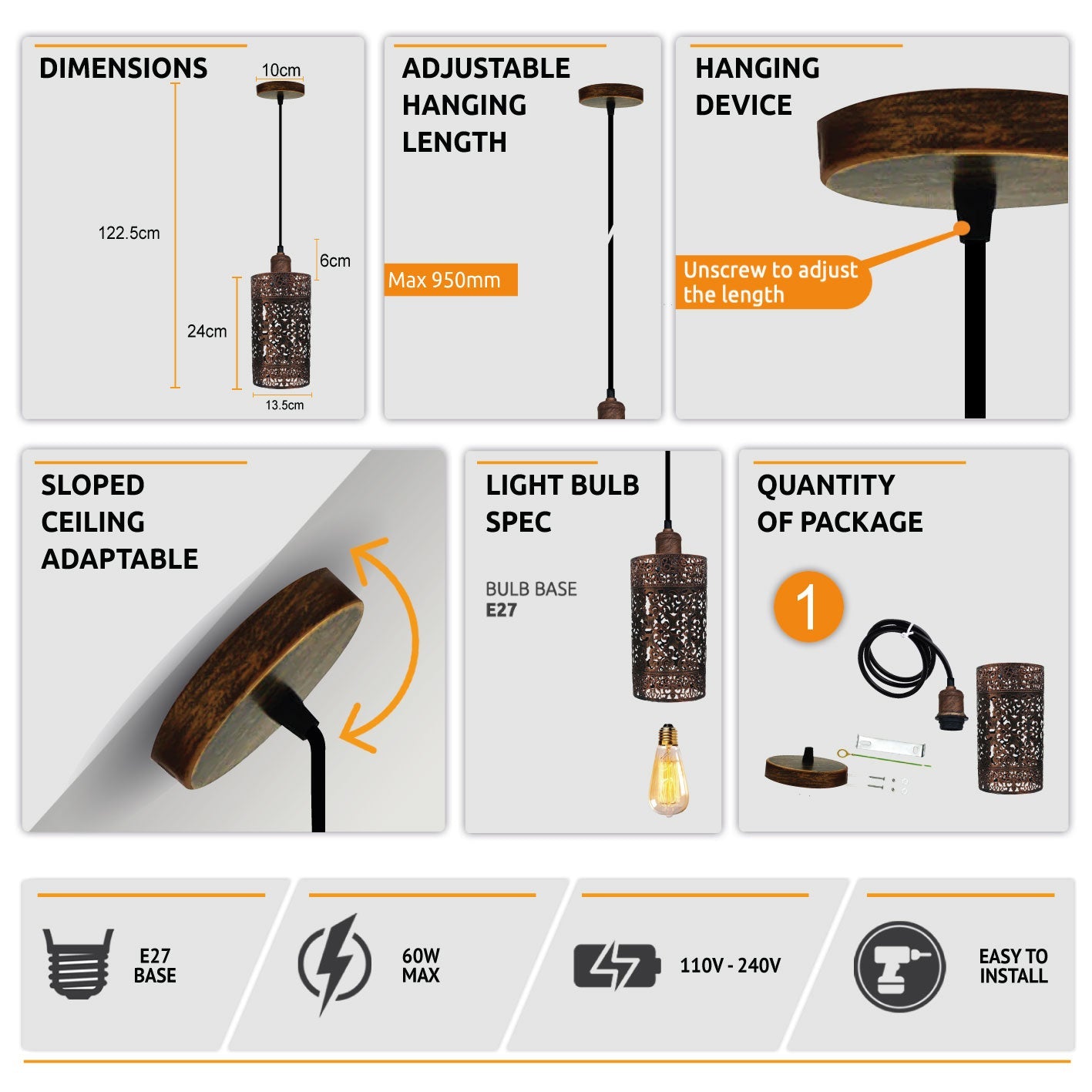 DIMENSIONS

10cm

122.5cm

6cm

24cm

13.5cm

ADJUSTABLE HANGING LENGTH

Max 950mm

HANGING DEVICE

Unscrew to adjust the length

SLOPED CEILING ADAPTABLE

LIGHT BULB SPEC

BULB BASE
E27

QUANTITY OF PACKAGE

1

E27 BASE

60W MAX

110V - 240V

EASY TO INSTALL