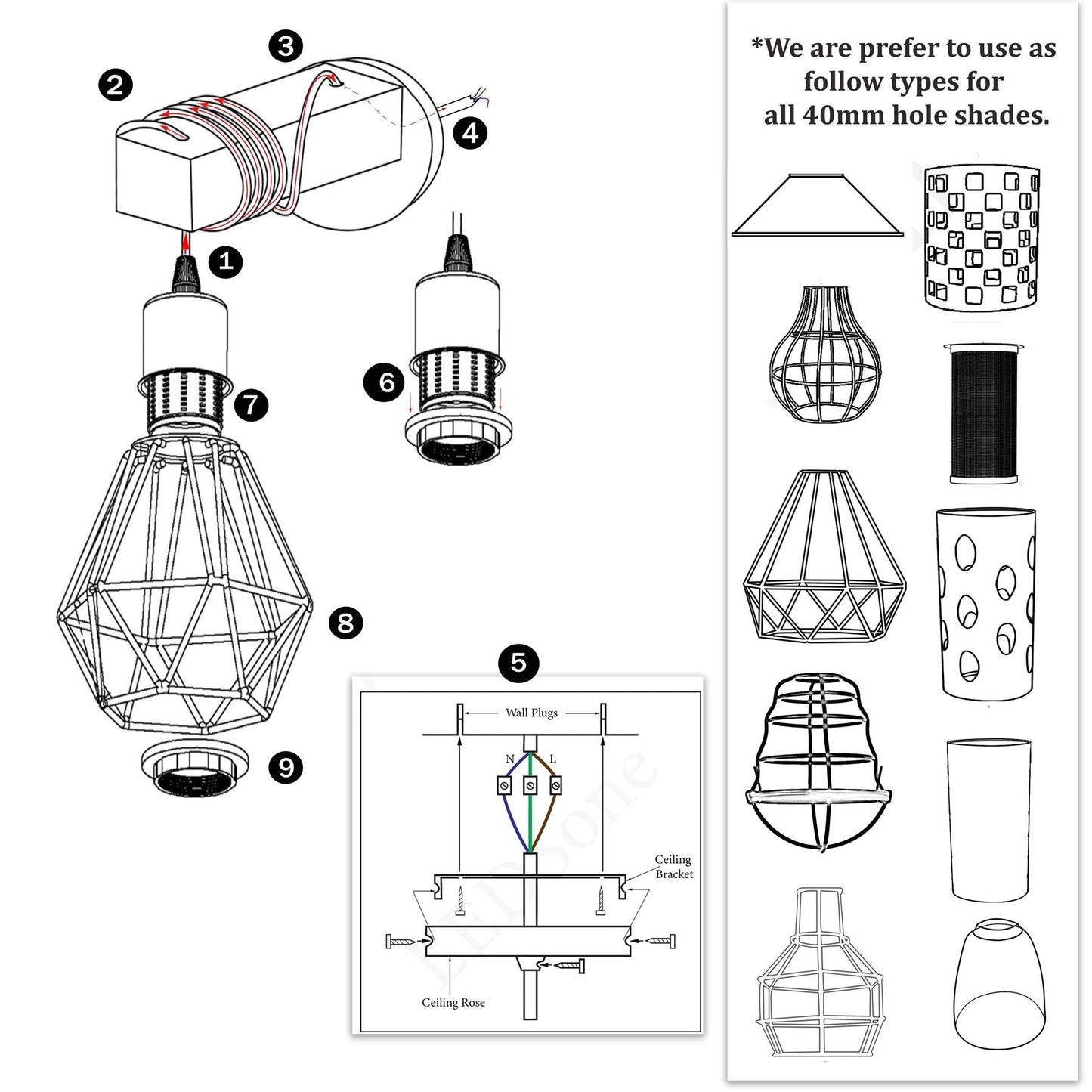 3
2
4
1
6
7
8
9
5

Wall Plugs
N
L
Ceiling Bracket
Ceiling Rose
LEDSone

*We are prefer to use as follow types for all 40mm hole shades.