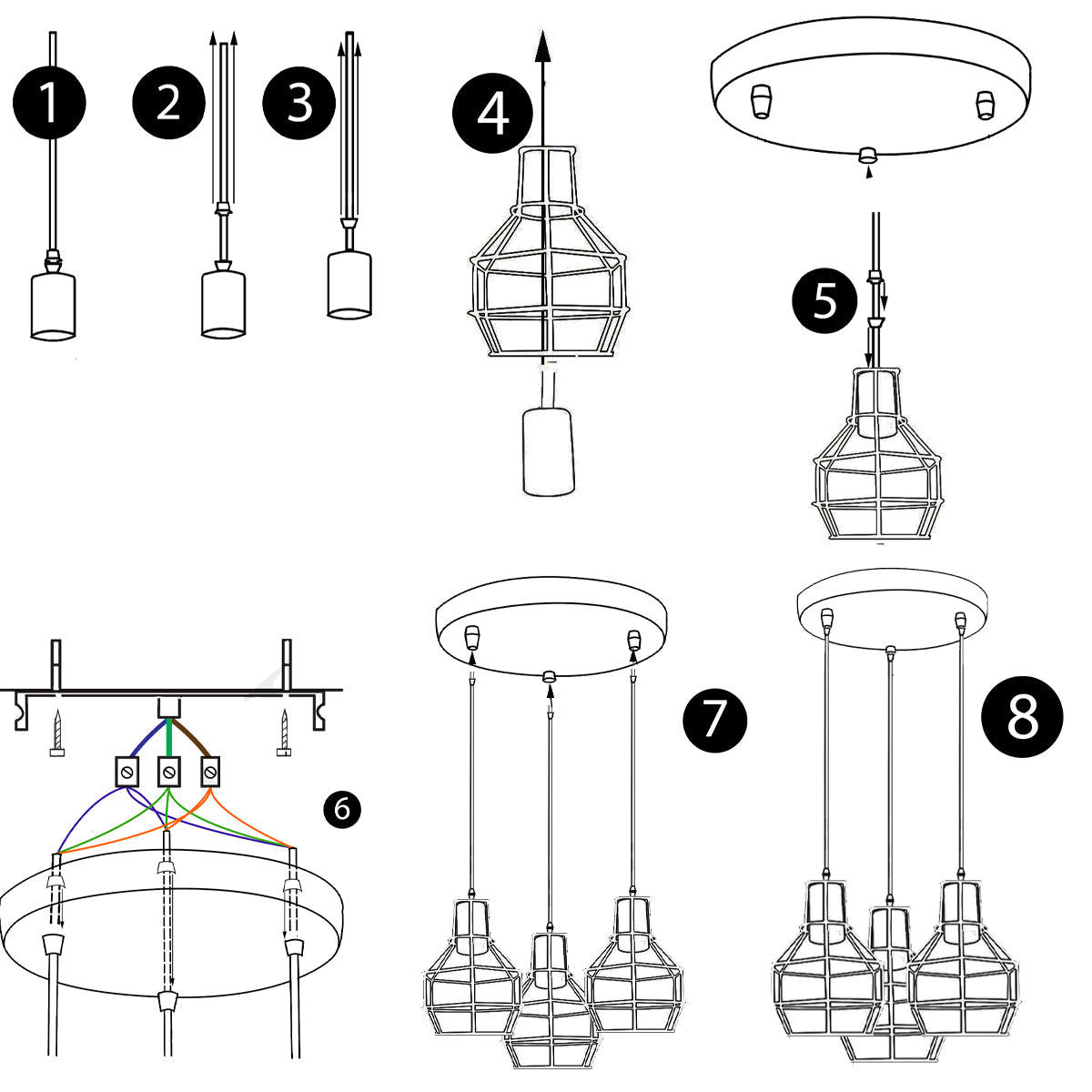 1 2 3 4 5 6 7 8