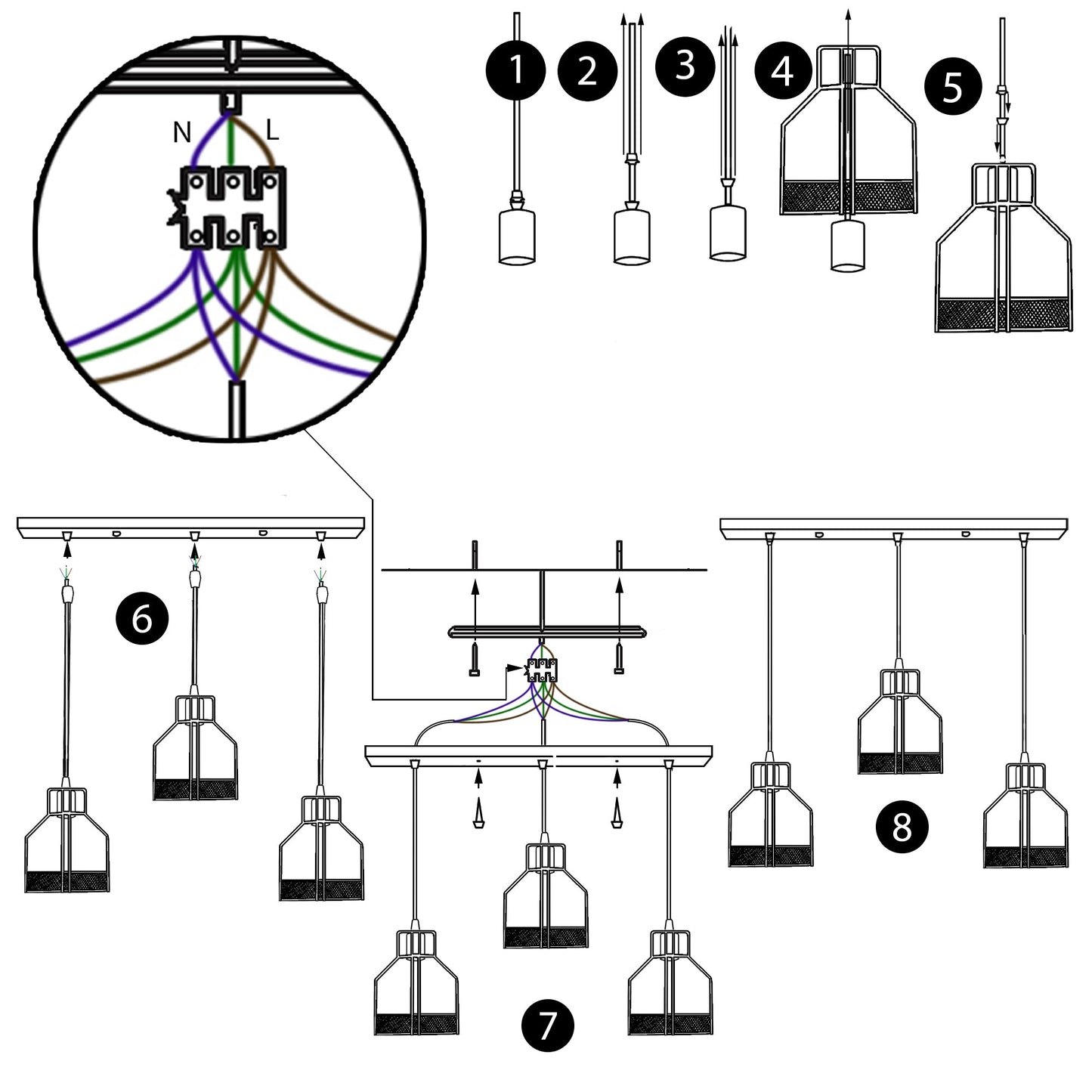 N
L
1
2
3
4
5
6
7
8