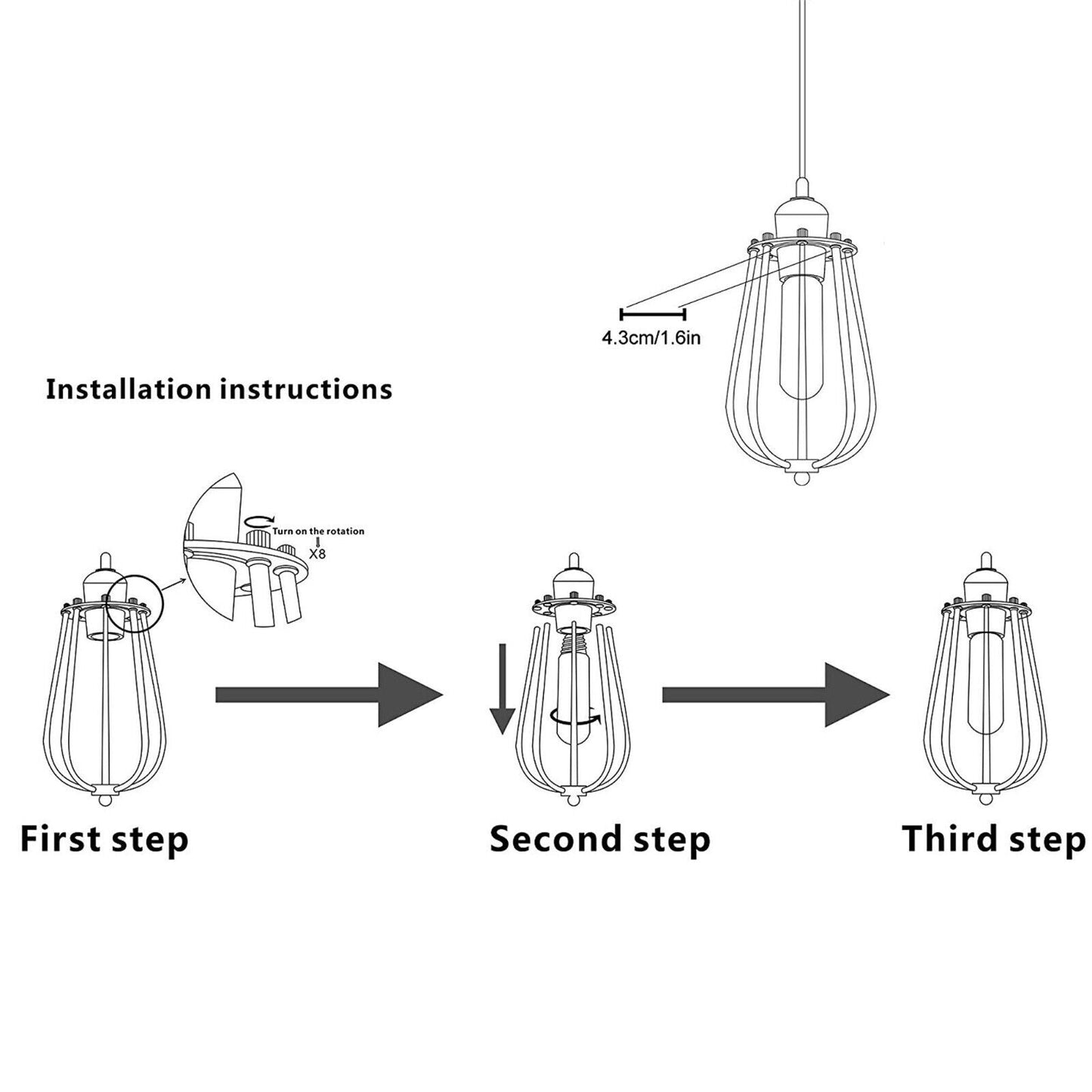 4.3cm/1.6in

Installation instructions

Turn on the rotation
X8

First step

Second step

Third step