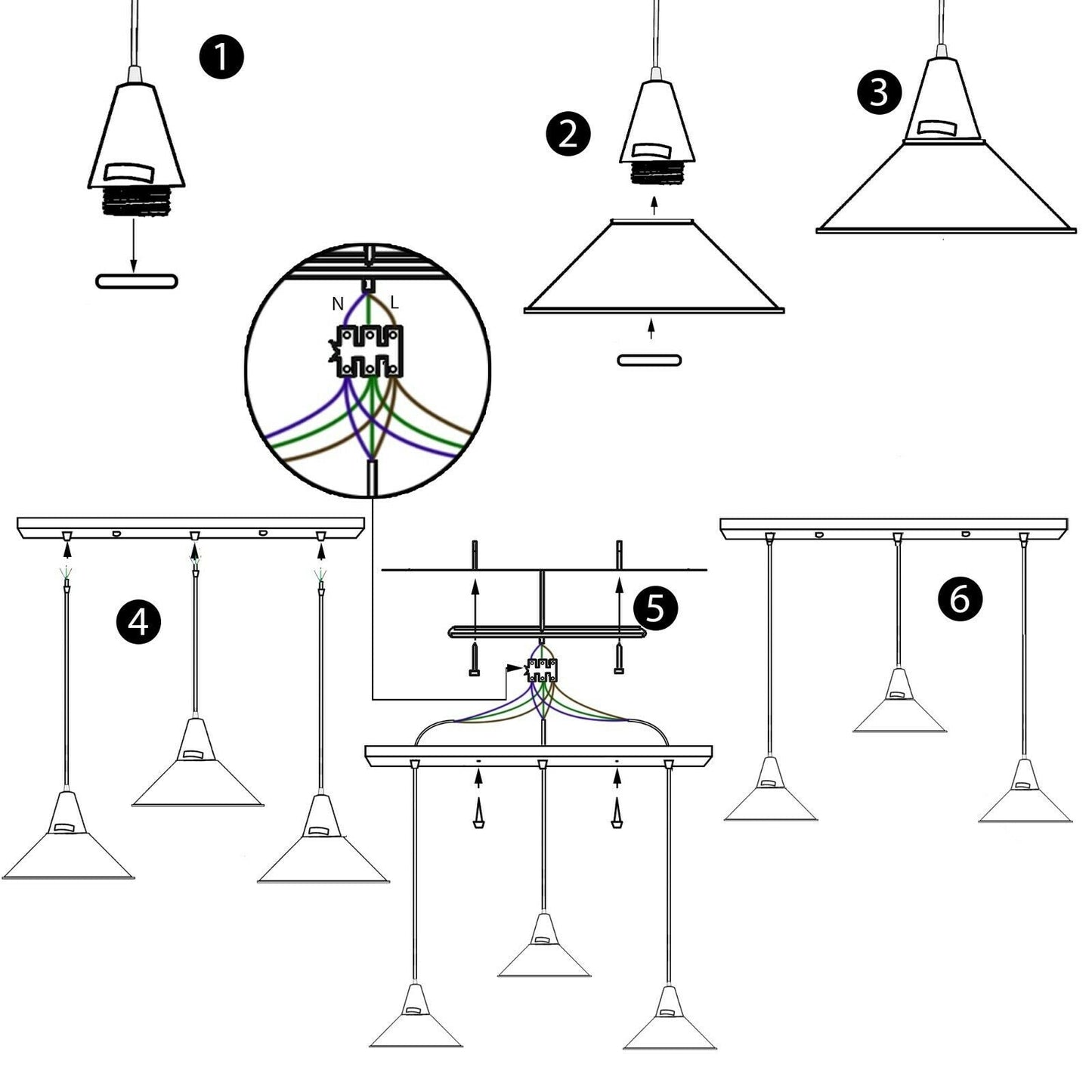 1

2

3

N L

4

5

6