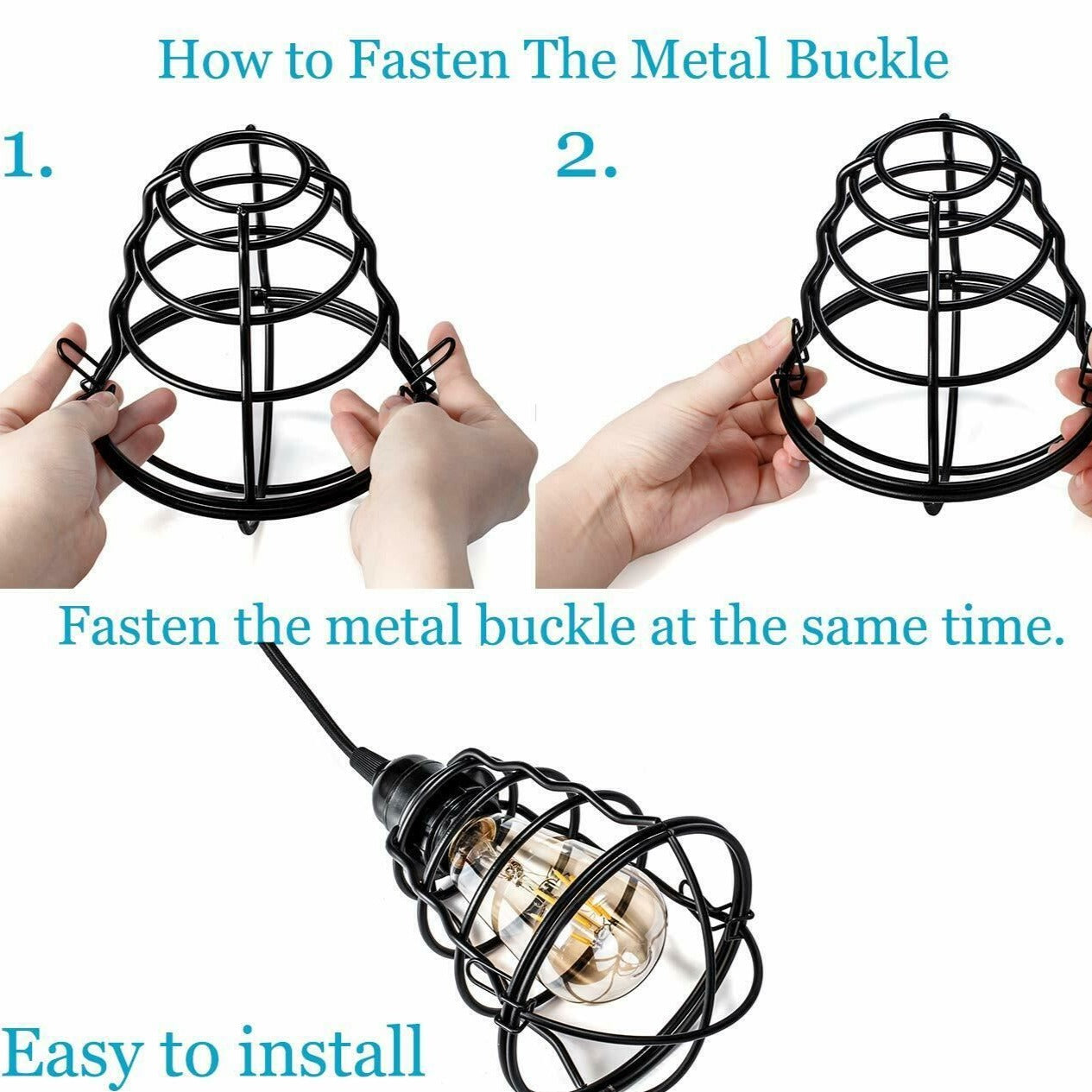 How to Fasten The Metal Buckle

1.

2.

Fasten the metal buckle at the same time.

Easy to install