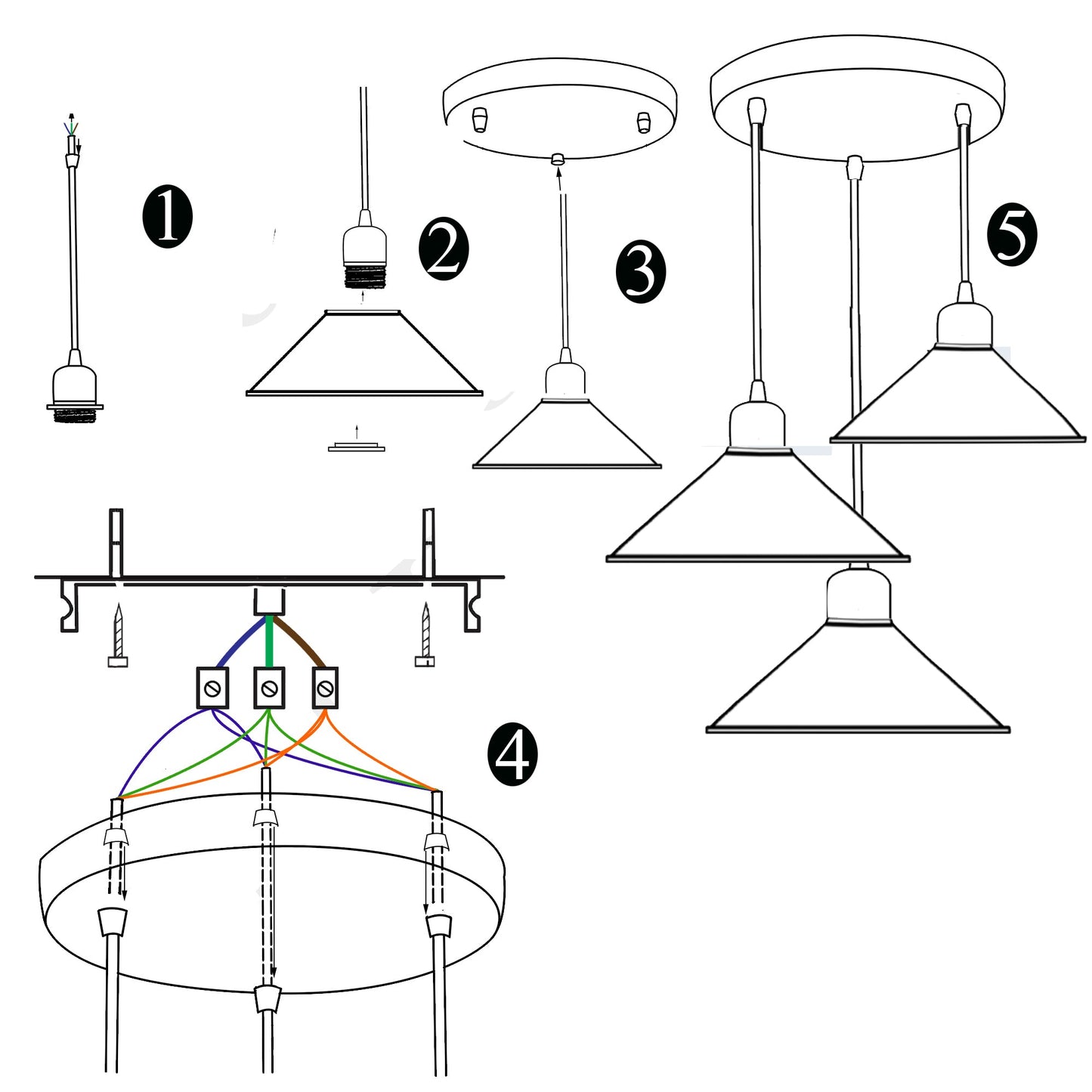 1

2

3

5

4