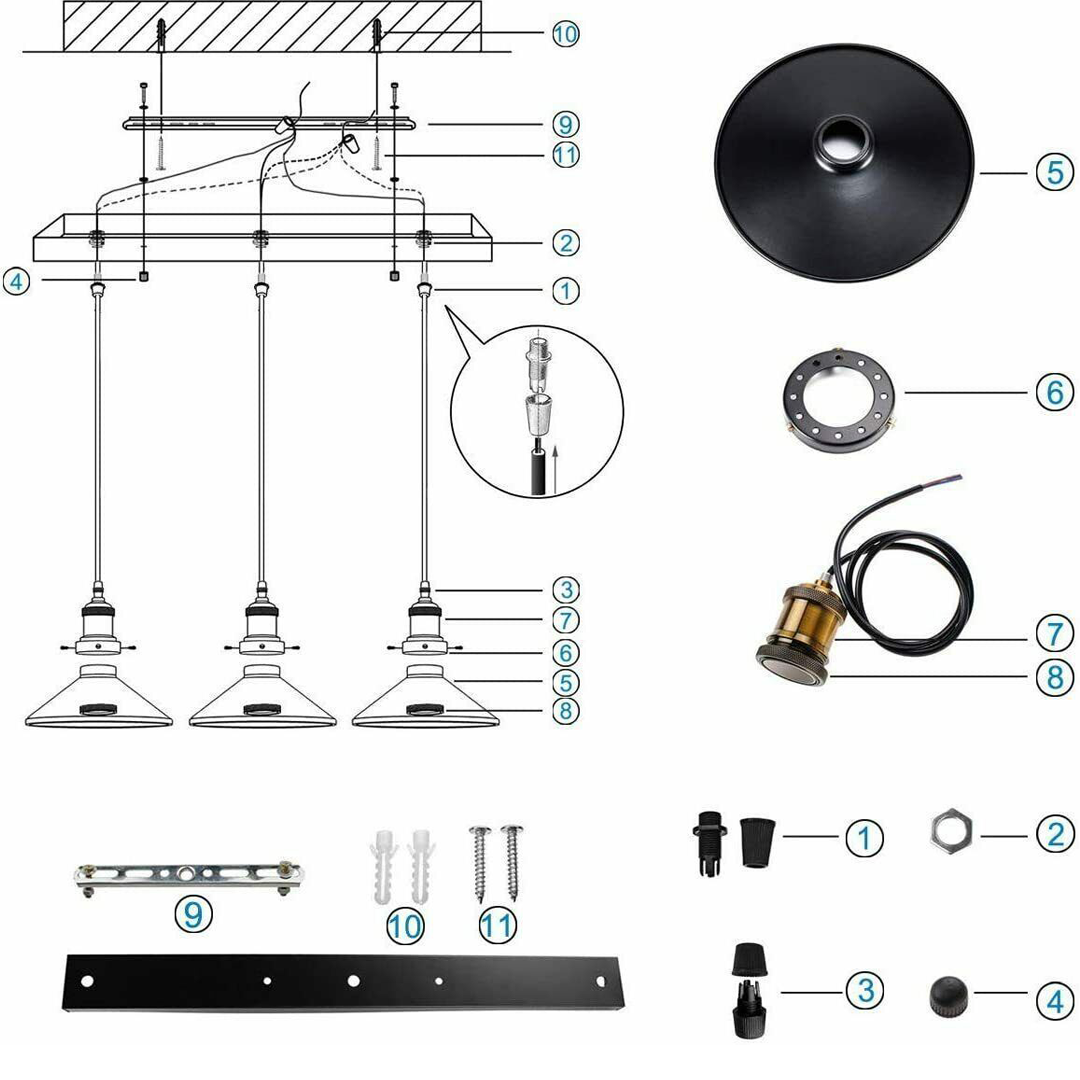 10
9
11
2
4
1
3
7
6
5
8
5
6
7
8
9
10
11
1
2
3
4