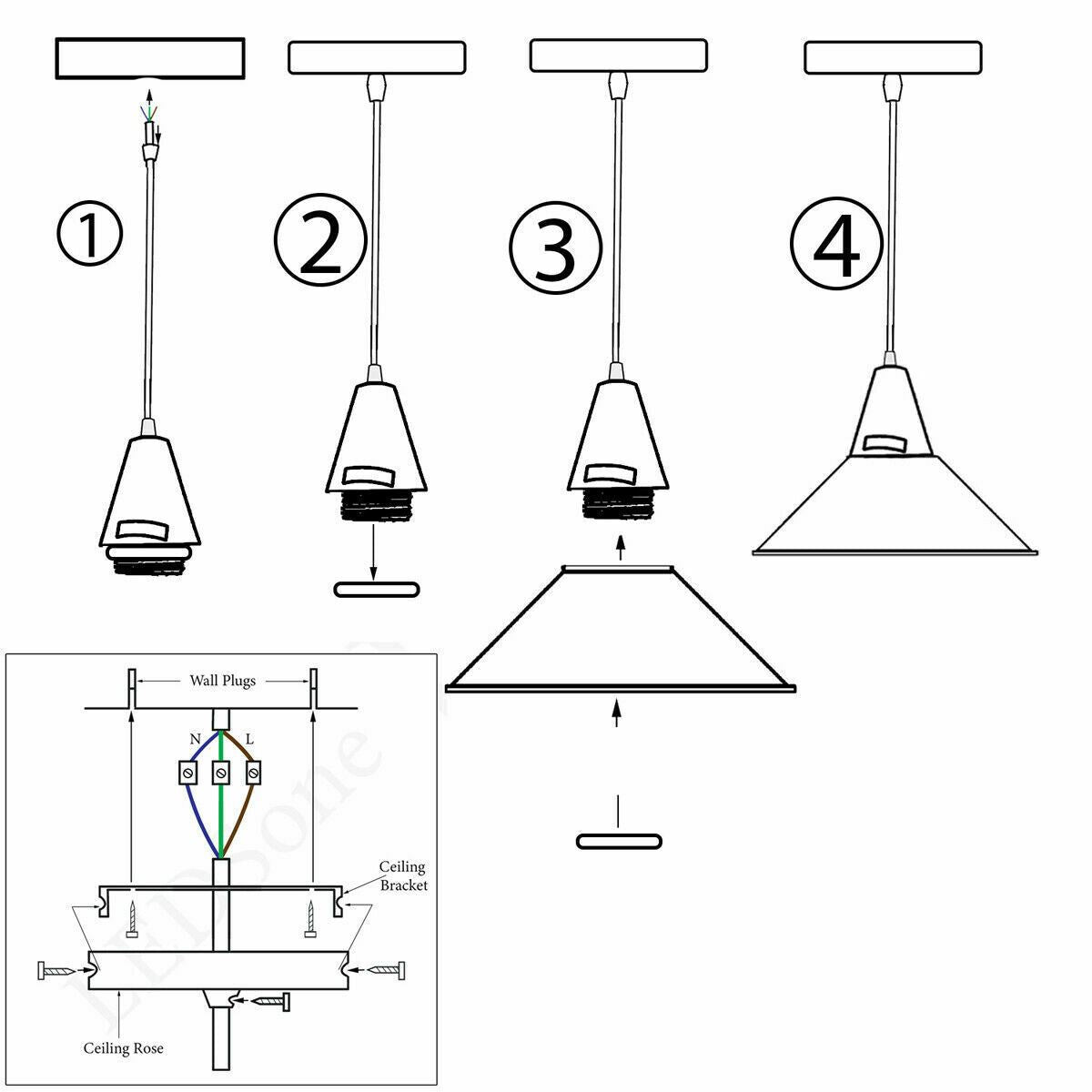 ①
②
③
④
Wall Plugs
N
L
Ceiling Bracket
Ceiling Rose
LEDSone