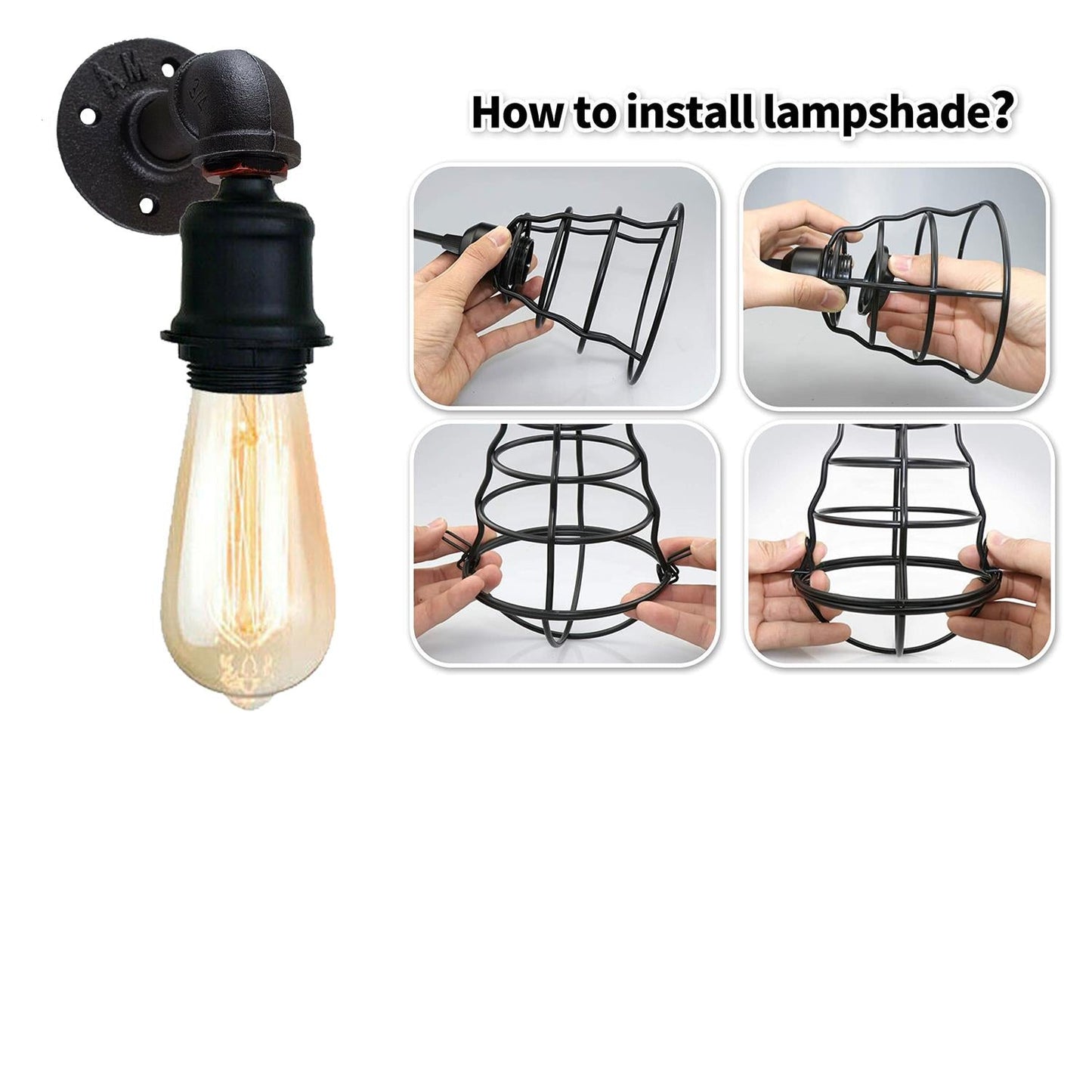 A M

How to install lampshade?