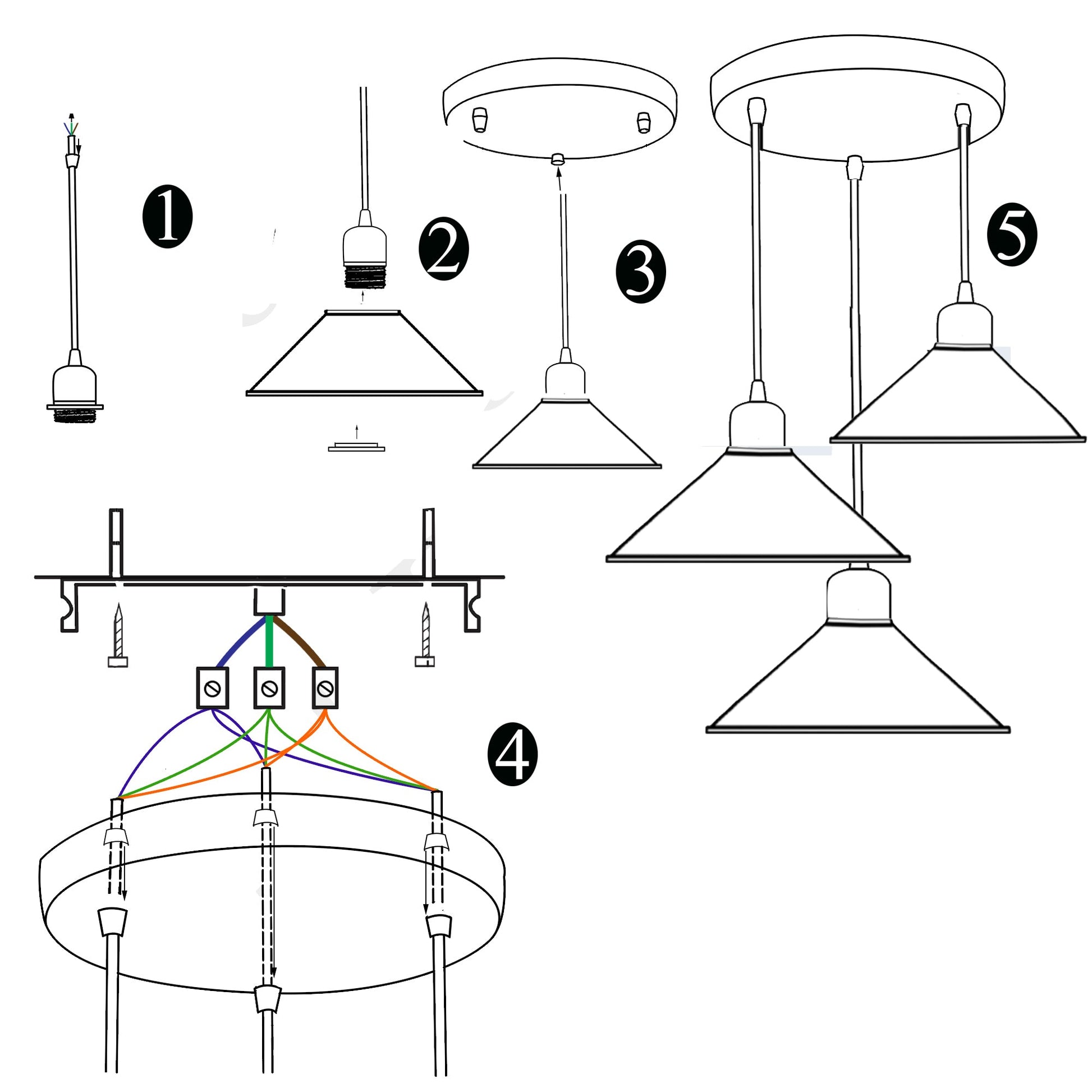 1

2

3

5

4